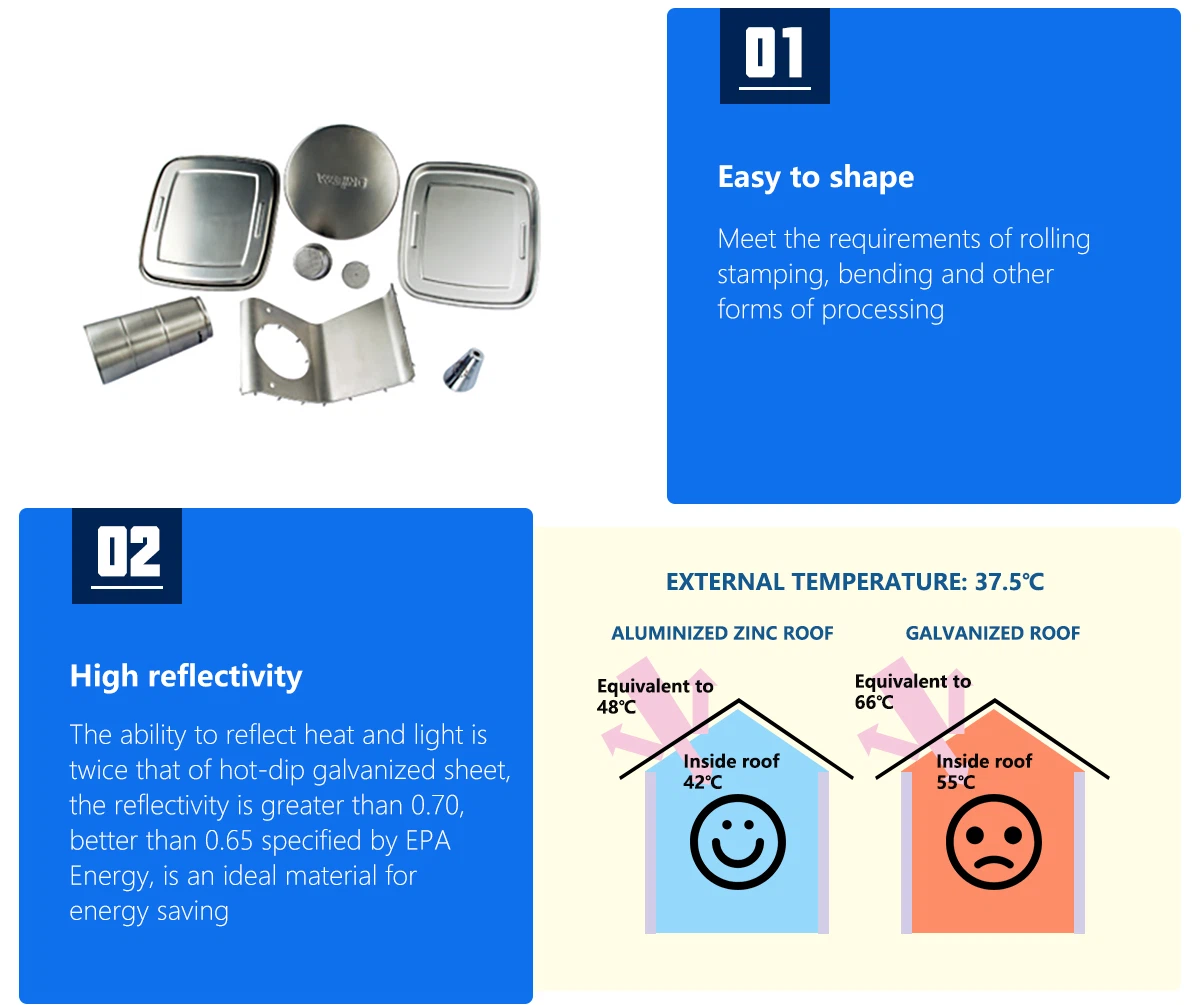 01

Easy to shape

Meet the requirements of rolling stamping, bending and other forms of processing

02

High reflectivity

The ability to reflect heat and light is twice that of hot-dip galvanized sheet, the reflectivity is greater than 0.70, better than 0.65 specified by EPA Energy, is an ideal material for energy saving

EXTERNAL TEMPERATURE: 37.5℃

ALUMINIZED ZINC ROOF

Equivalent to 48℃

Inside roof 42℃

GALVANIZED ROOF

Equivalent to 66℃

Inside roof 55℃